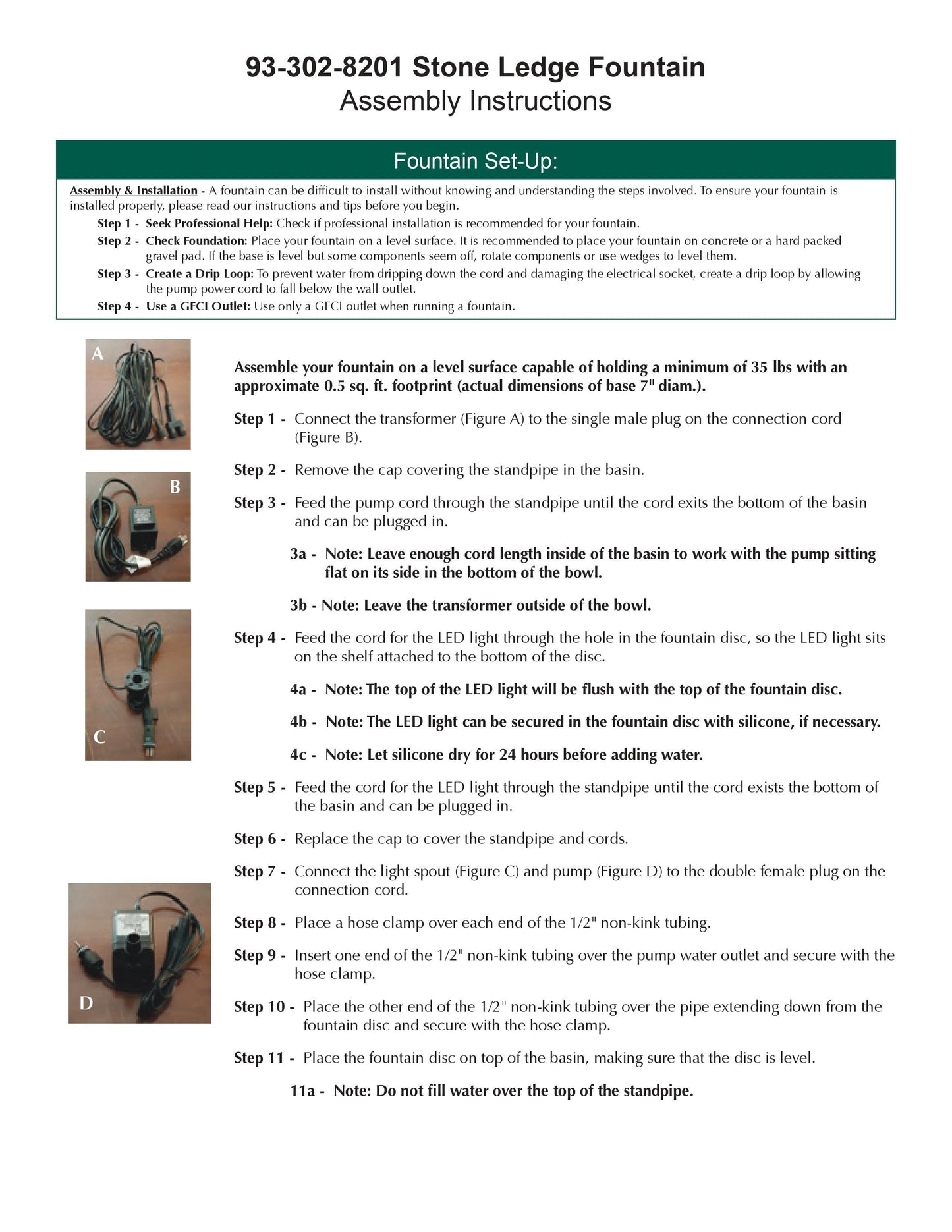 93-302-8201 Stone Ledge Fountain
Assembly Instructions

Fountain Set-Up:

Assembly & Installation - A fountain can be difficult to install without knowing and understanding the steps involved. To ensure your fountain is installed properly, please read our instructions and tips before you begin.

Step 1 - Seek Professional Help: Check if professional installation is recommended for your fountain.

Step 2 - Check Foundation: Place your fountain on a level surface. It is recommended to place your fountain on concrete or a hard packed gravel pad. If the base is level but some components seem off, rotate components or use wedges to level them.

Step 3 - Create a Drip Loop: To prevent water from dripping down the cord and damaging the electrical socket, create a drip loop by allowing the pump power cord to fall below the wall outlet.

Step 4 - Use a GFCI Outlet: Use only a GFCI outlet when running a fountain.

A

B

C

D

Assemble your fountain on a level surface capable of holding a minimum of 35 lbs with an approximate 0.5 sq. ft. footprint (actual dimensions of base 7" diam.).

Step 1 - Connect the transformer (Figure A) to the single male plug on the connection cord (Figure B).

Step 2 - Remove the cap covering the standpipe in the basin.

Step 3 - Feed the pump cord through the standpipe until the cord exits the bottom of the basin and can be plugged in.

3a - Note: Leave enough cord length inside of the basin to work with the pump sitting flat on its side in the bottom of the bowl.

3b - Note: Leave the transformer outside of the bowl.

Step 4 - Feed the cord for the LED light through the hole in the fountain disc, so the LED light sits on the shelf attached to the bottom of the disc.

4a - Note: The top of the LED light will be flush with the top of the fountain disc.

4b - Note: The LED light can be secured in the fountain disc with silicone, if necessary.

4c - Note: Let silicone dry for 24 hours before adding water.

Step 5 - Feed the cord for the LED light through the standpipe until the cord exists the bottom of the basin and can be plugged in.

Step 6 - Replace the cap to cover the standpipe and cords.

Step 7 - Connect the light spout (Figure C) and pump (Figure D) to the double female plug on the connection cord.

Step 8 - Place a hose clamp over each end of the 1/2" non-kink tubing.

Step 9 - Insert one end of the 1/2" non-kink tubing over the pump water outlet and secure with the hose clamp.

Step 10 - Place the other end of the 1/2" non-kink tubing over the pipe extending down from the fountain disc and secure with the hose clamp.

Step 11 - Place the fountain disc on top of the basin, making sure that the disc is level.

11a - Note: Do not fill water over the top of the standpipe.