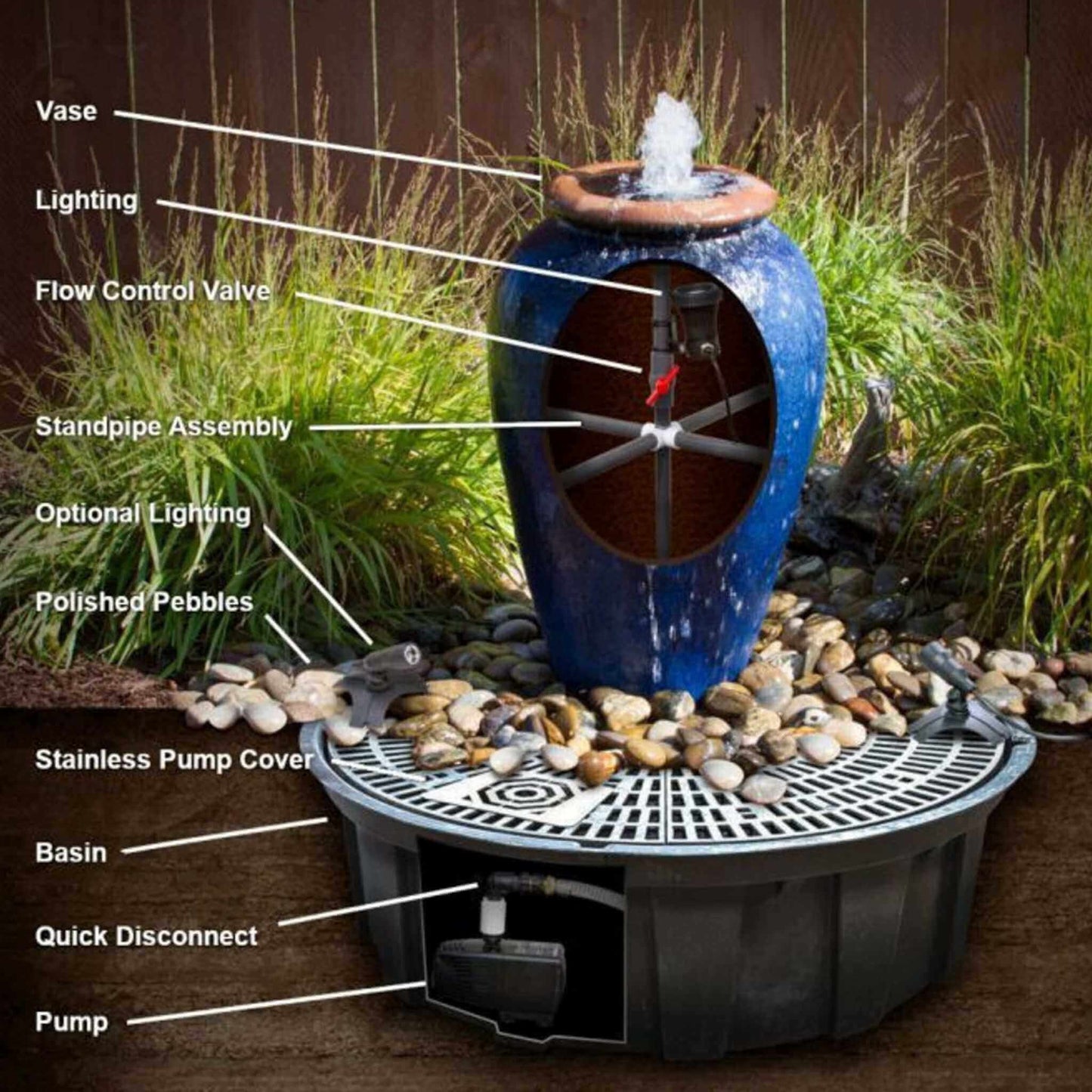 Vase

Lighting

Flow Control Valve

Standpipe Assembly

Optional Lighting

Polished Pebbles

Stainless Pump Cover

Basin

Quick Disconnect

Pump